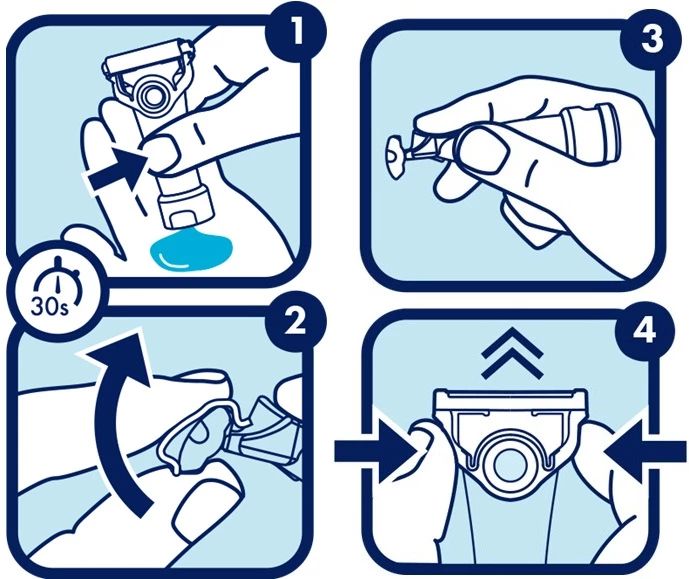 1

3

30s

2

4