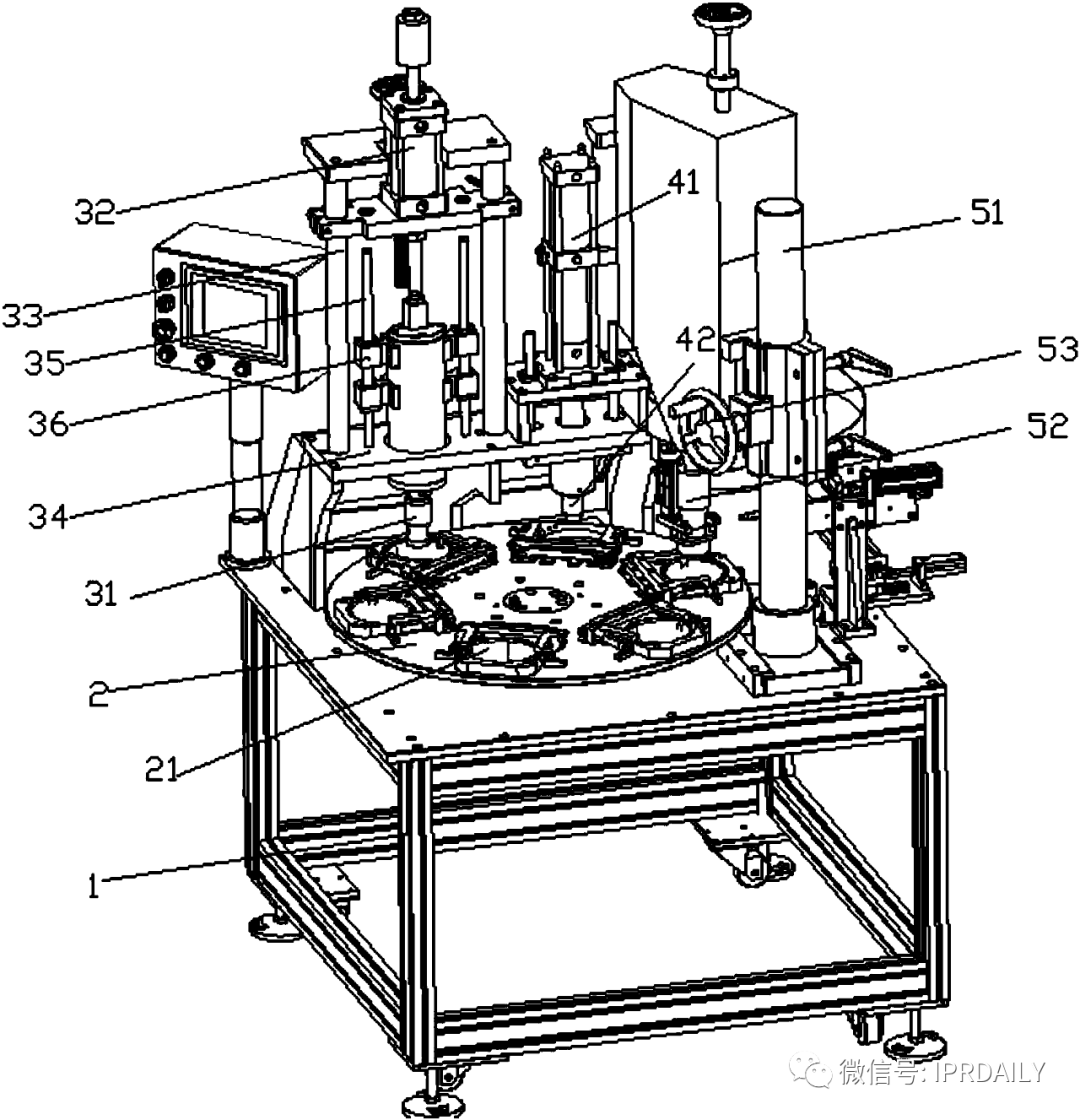 32
41
51
33
35
42
53
36
52
34
31
2
21
1
微信号: IPRDAILY